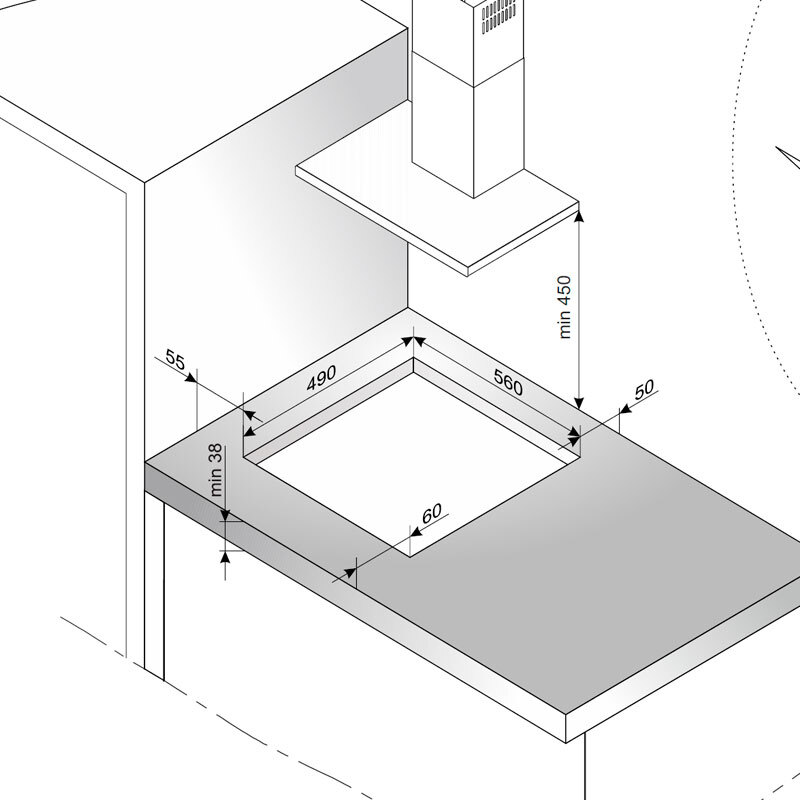 min 450
55
490
560
50
min 38
60